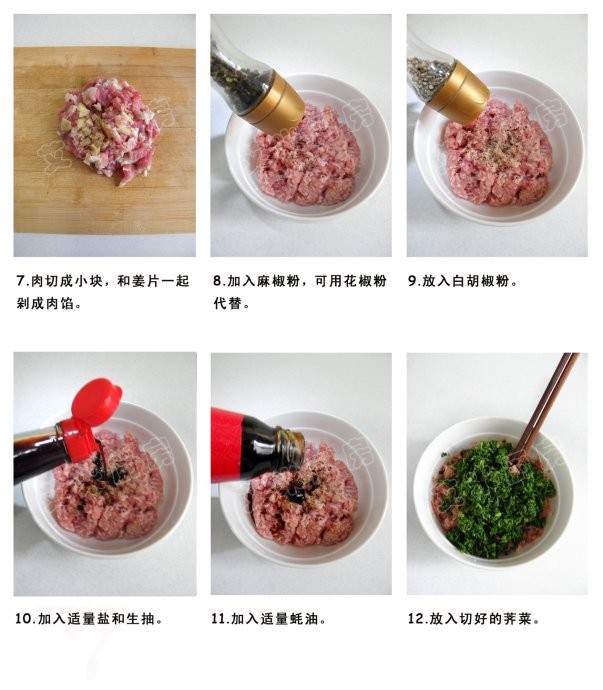 7.肉切成小块，和姜片一起剁成肉馅。

8.加入麻椒粉，可用花椒粉代替。

9.放入白胡椒粉。

10.加入适量盐和生抽。

11.加入适量蚝油。

12.放入切好的荠菜。