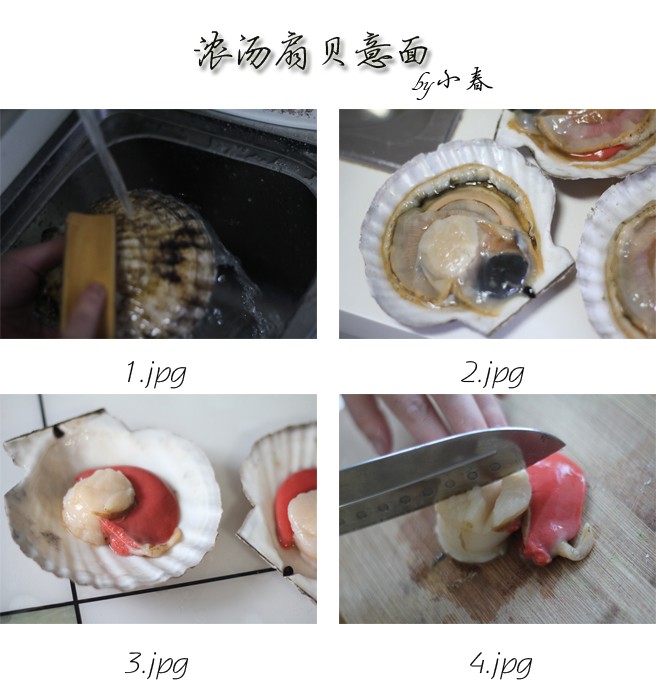 浓汤扇贝意面

by小春

1.jpg

2.jpg

3.jpg

4.jpg