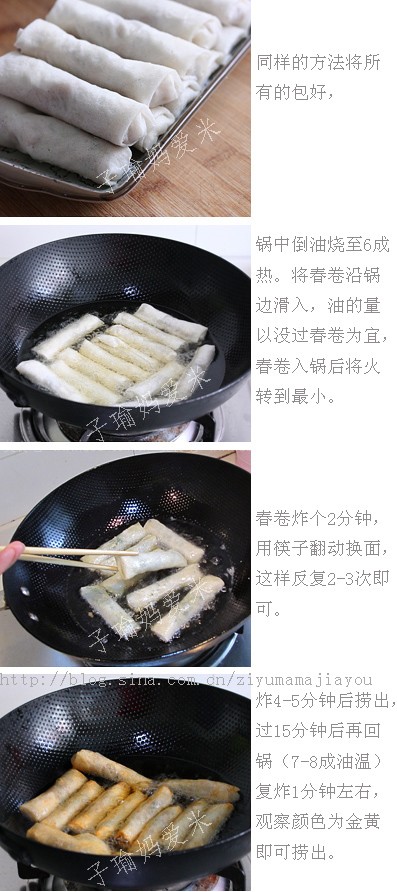 子瑜妈爱米

同样的方法将所有的包好，

子瑜妈爱米

锅中倒油烧至6成热。将春卷沿锅边滑入，油的量以没过春卷为宜，春卷入锅后将火转到最小。

子瑜妈爱米

春卷炸个2分钟，用筷子翻动换面，这样反复2-3次即可。

http://blog.sina.com.cn/ziyumamajiayou

子瑜妈爱米

炸4-5分钟后捞出，过15分钟后再回锅（7-8成油温）复炸1分钟左右，观察颜色为金黄即可捞出。