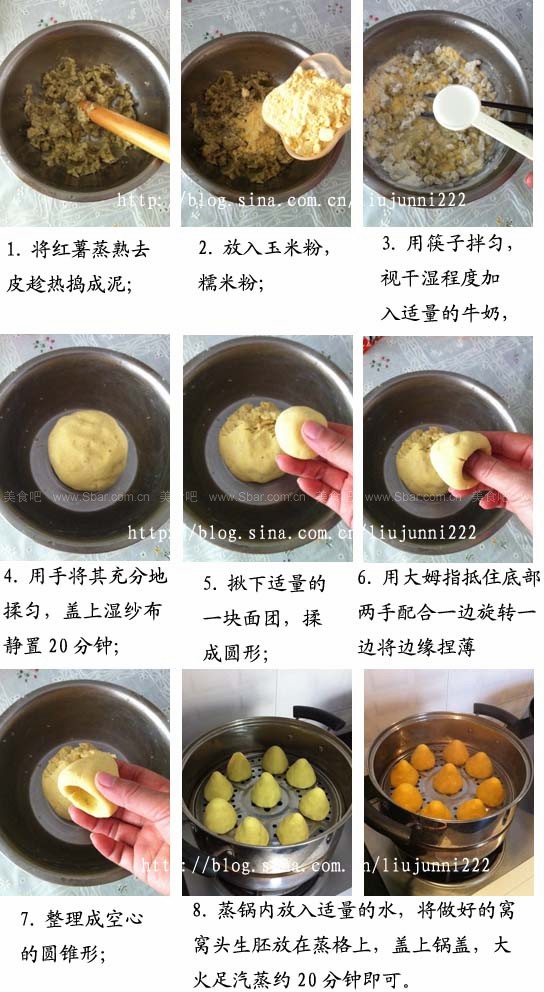 http://blog.sina.com.cn/liujunni222

1. 将红薯蒸熟去皮趁热捣成泥;

2. 放入玉米粉，糯米粉;

3. 用筷子拌匀，视干湿程度加入适量的牛奶，

美食吧 www.5bar.com.cn 美食吧 www.5bar.com.cn 美食吧 www.5bar.com.cn 美食吧

http://blog.sina.com.cn/liujunni222

4. 用手将其充分地揉匀，盖上湿纱布静置 20 分钟;

5. 揪下适量的一块面团，揉成圆形;

6. 用大姆指抵住底部两手配合一边旋转一边将边缘捏薄

http://blog.sina.com.cn/liujunni222

7. 整理成空心的圆锥形;

8. 蒸锅内放入适量的水，将做好的窝窝头生胚放在蒸格上，盖上锅盖，大火足汽蒸约 20 分钟即可。