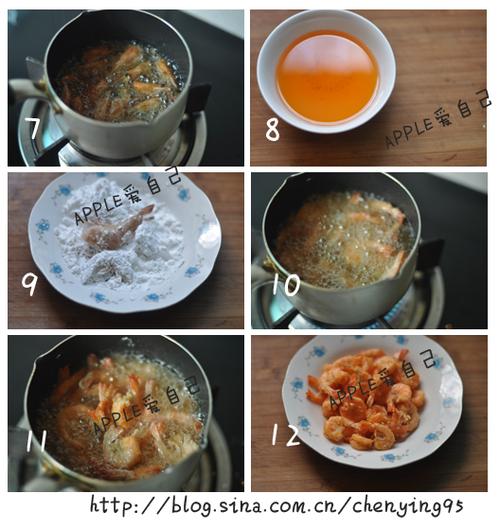 7

8

APPLE爱自己

APPLE爱自己

9

10

APPLE爱自己

11

APPLE爱自己

12

http://blog.sina.com.cn/chenying95