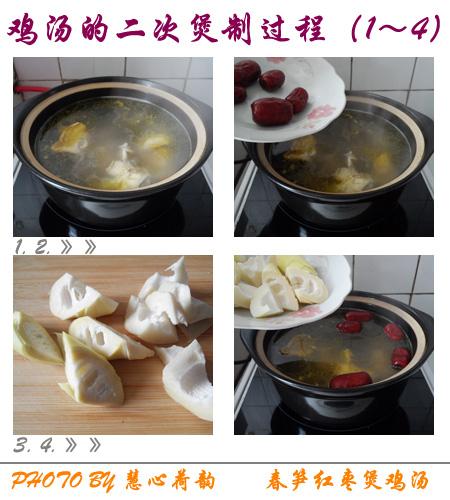 鸡汤的二次煲制过程（1～4）

1. 2. 》》

3. 4. 》》

PHOTO BY 慧心荷韵　　春笋红枣煲鸡汤