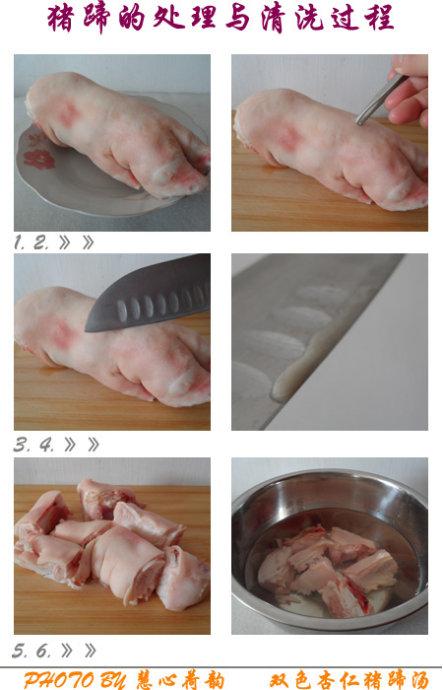 猪蹄的处理与清洗过程

1. 2. 》》

3. 4. 》》

5. 6. 》》

PHOTO BY 慧心荷韵　双色杏仁猪蹄汤