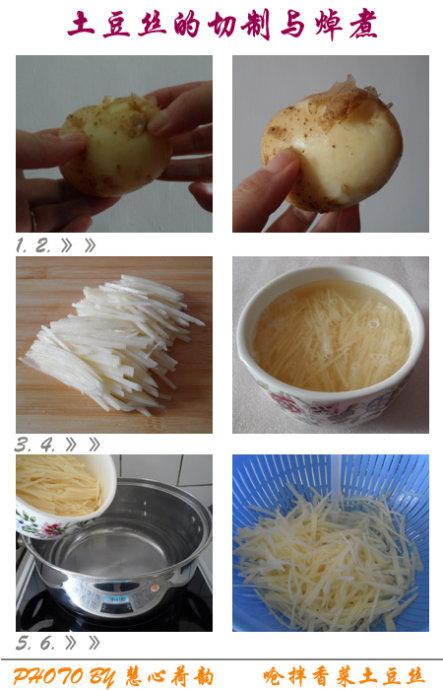 土豆丝的切制与焯煮

1. 2. 》》

3. 4. 》》

5. 6. 》》

PHOTO BY 慧心荷韵　　呛拌香菜土豆丝