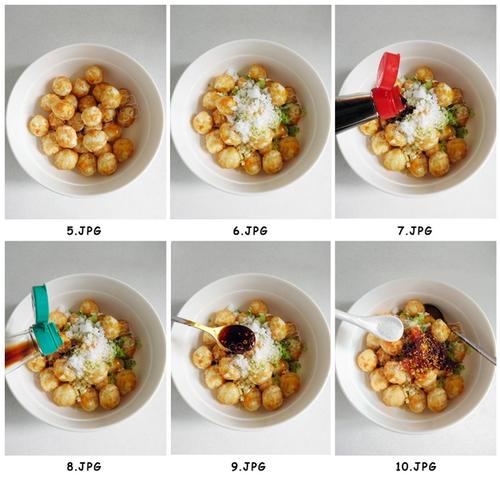 5.JPG

6.JPG

7.JPG

8.JPG

9.JPG

10.JPG