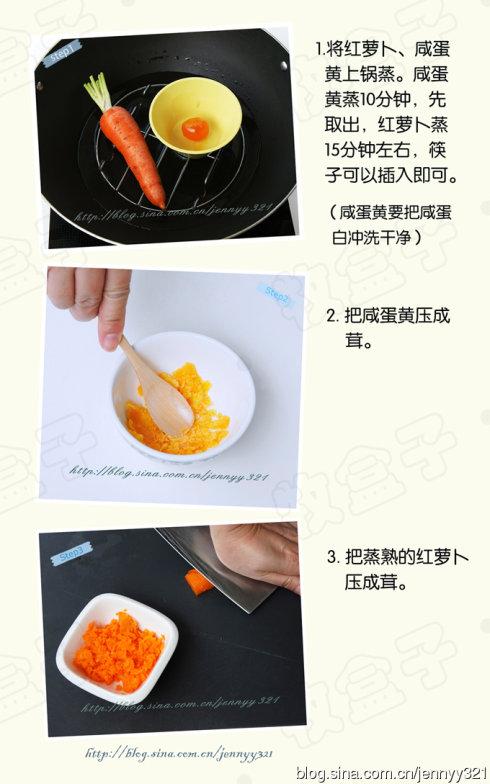 Step1

http://blog.sina.com.cn/jennyy321

1.将红萝卜、咸蛋黄上锅蒸。咸蛋黄蒸10分钟，先取出，红萝卜蒸15分钟左右，筷子可以插入即可。

（咸蛋黄要把咸蛋白冲洗干净）

Step2

http://blog.sina.com.cn/jennyy321

2. 把咸蛋黄压成茸。

Step3

http://blog.sina.com.cn/jennyy321

3. 把蒸熟的红萝卜压成茸。

http://blog.sina.com.cn/jennyy321

blog.sina.com.cn/jennyy321