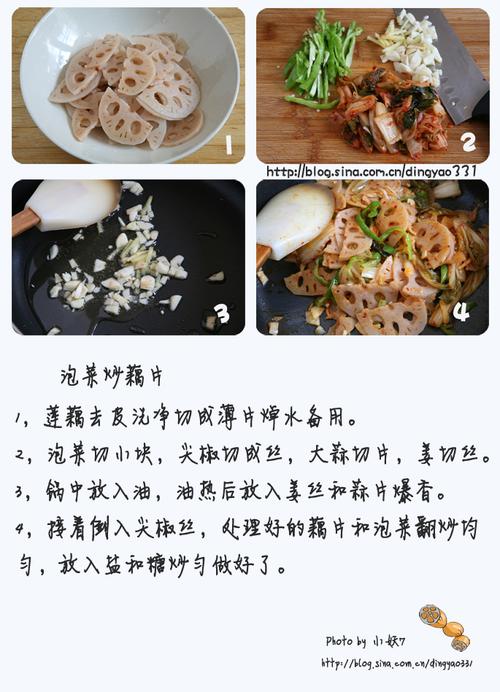 1

2

http://blog.sina.com.cn/dingyao331

3

4

泡菜炒藕片

1，莲藕去皮洗净切成薄片焯水备用。

2，泡菜切小块，尖椒切成丝，大蒜切片，姜切丝。

3，锅中放入油，油热后放入姜丝和蒜片爆香。

4，接着倒入尖椒丝，处理好的藕片和泡菜翻炒均匀，放入盐和糖炒匀做好了。

Photo by 小妖7

http://blog.sina.com.cn/dingyao331