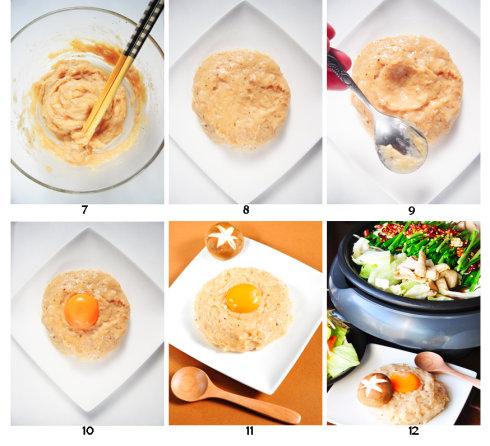 7

8

9

10

11

12