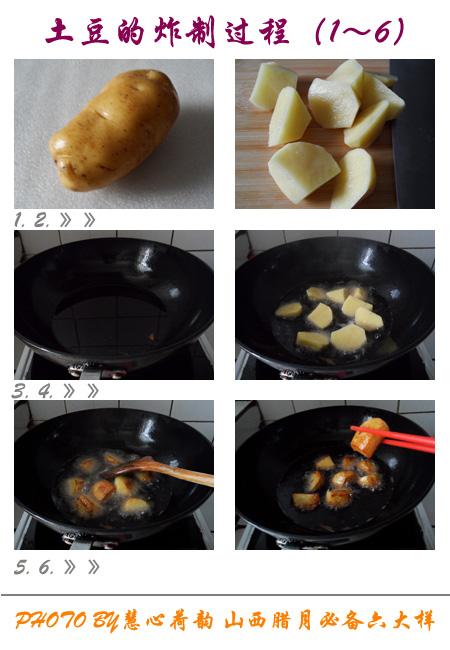 土豆的炸制过程（1~6）

1. 2. 》》

3. 4. 》》

5. 6. 》》

PHOTO BY慧心荷韵 山西腊月必备六大样