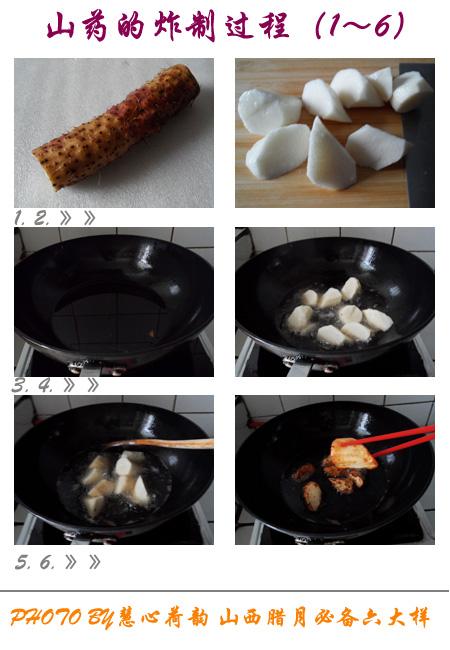 山药的炸制过程（1~6）

1. 2. 》》

3. 4. 》》

5. 6. 》》

PHOTO BY慧心荷韵 山西腊月必备六大样