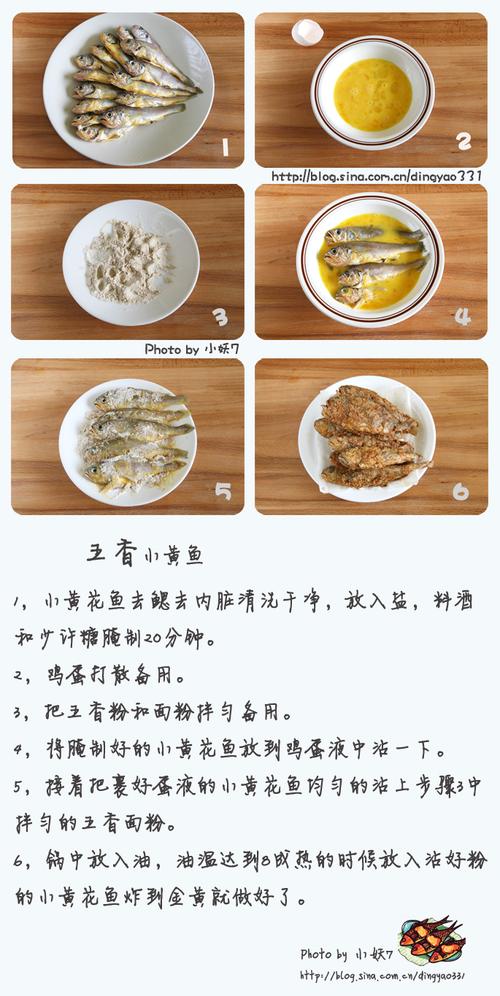 1

2

http://blog.sina.com.cn/dingyao331

3

4

Photo by 小妖7

5

6

五香小黄鱼

1，小黄花鱼去鳃去内脏清洗干净，放入盐，料酒和少许糖腌制20分钟。

2，鸡蛋打散备用。

3，把五香粉和面粉拌匀备用。

4，将腌制好的小黄花鱼放到鸡蛋液中沾一下。

5，接着把裹好蛋液的小黄花鱼均匀的沾上步骤3中拌匀的五香面粉。

6，锅中放入油，油温达到8成热的时候放入沾好粉的小黄花鱼炸到金黄就做好了。

Photo by 小妖7
http://blog.sina.com.cn/dingyao331