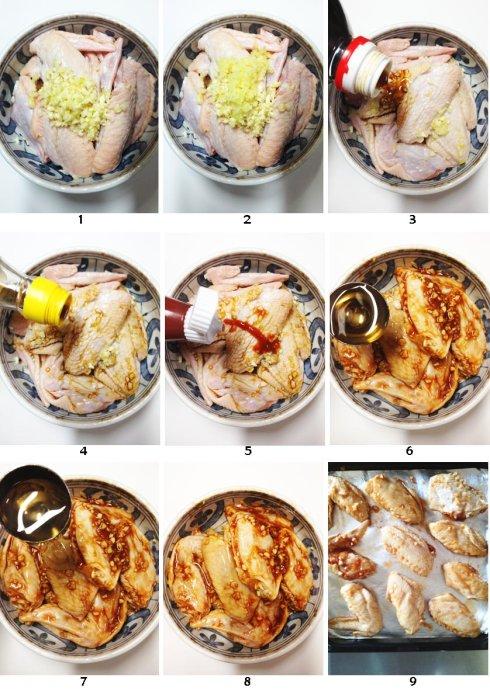 1
2
3
4
5
6
7
8
9