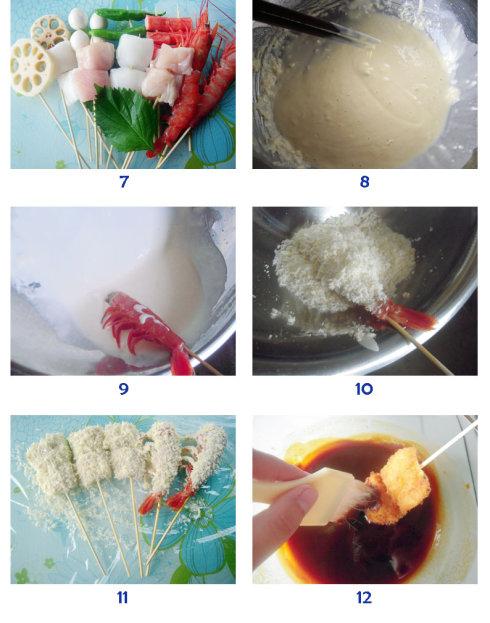 7

8

9

10

11

12