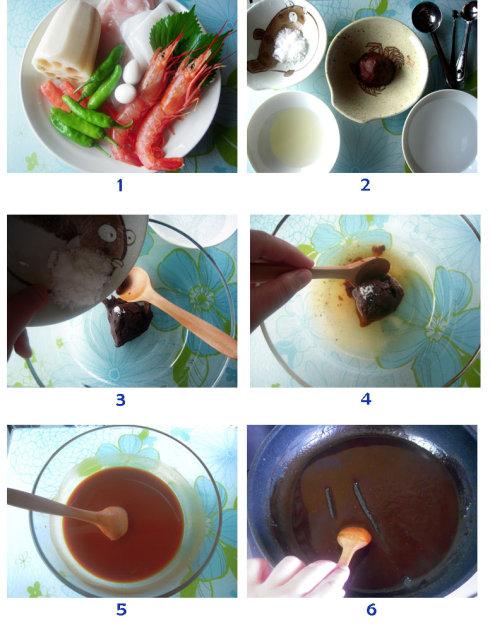 1

2

3

4

5

6