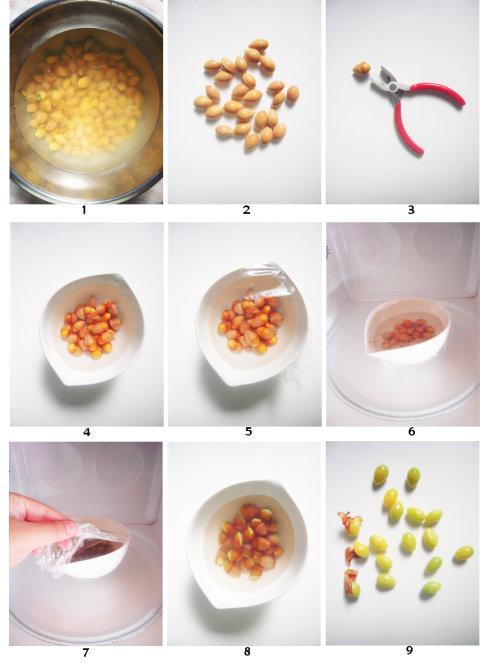 1
2
3
4
5
6
7
8
9