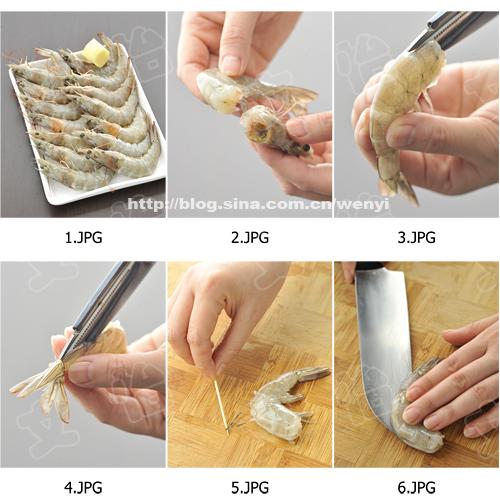 http://blog.sina.com.cn/wenyi

1.JPG

2.JPG

3.JPG

4.JPG

5.JPG

6.JPG