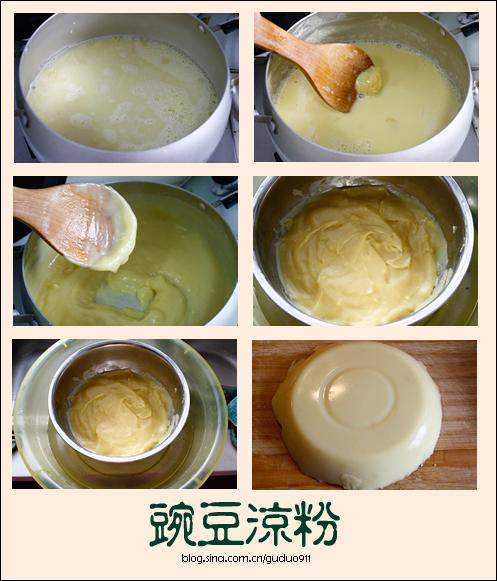 豌豆凉粉

blog.sina.com.cn/guduo911