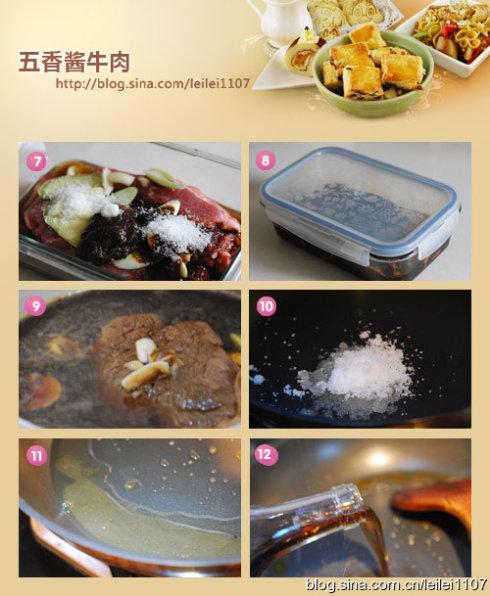 五香酱牛肉
http://blog.sina.com/leilei1107

7

8

9

10

11

12

blog.sina.com.cn/leilei1107