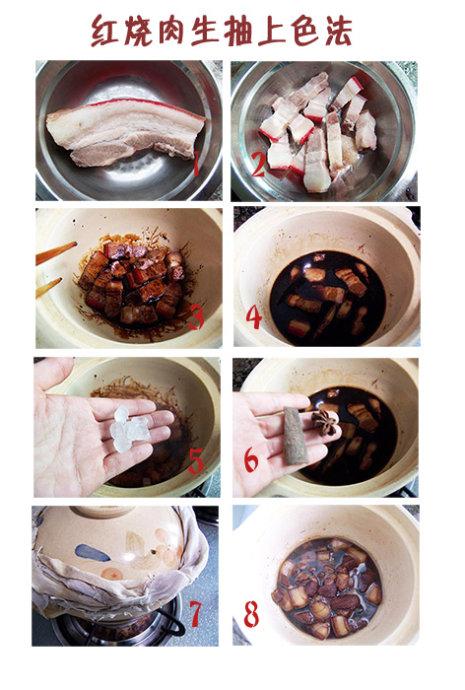 红烧肉生抽上色法

1

2

3

4

5

6

7

8