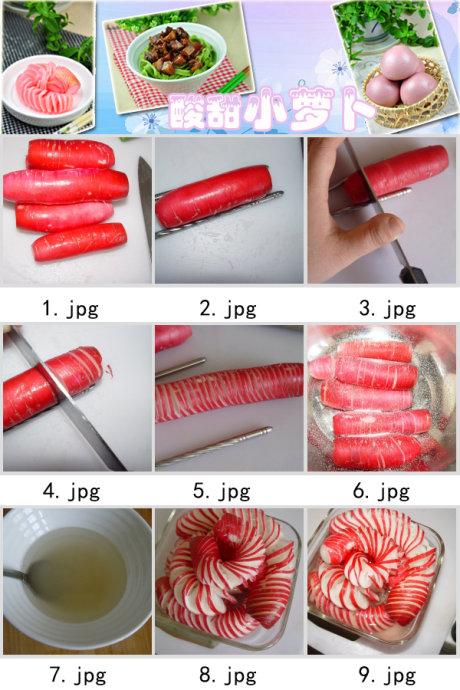 酸甜小萝卜

1. jpg

2. jpg

3. jpg

4. jpg

5. jpg

6. jpg

7. jpg

8. jpg

9. jpg