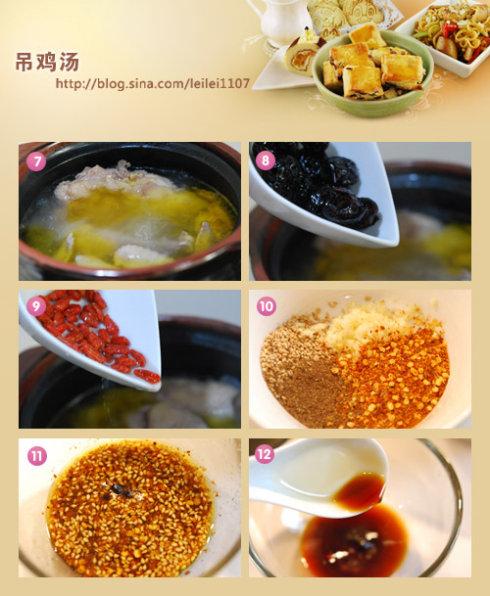 吊鸡汤
http://blog.sina.com/leilei1107

7

8

9

10

11

12