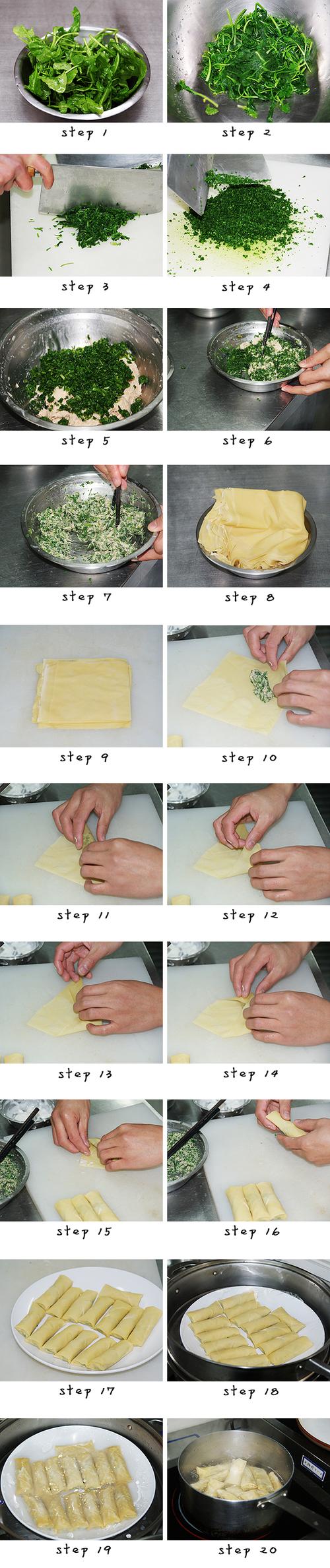 step 1
step 2
step 3
step 4
step 5
step 6
step 7
step 8
step 9
step 10
step 11
step 12
step 13
step 14
step 15
step 16
step 17
step 18
step 19
step 20