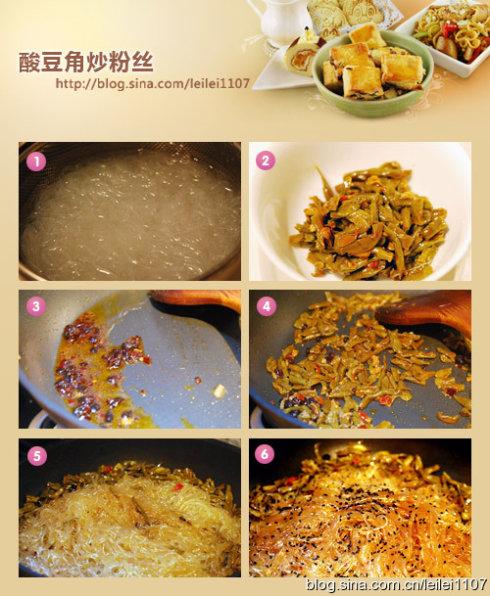 酸豆角炒粉丝
http://blog.sina.com/leilei1107

1

2

3

4

5

6

blog.sina.com.cn/leilei1107