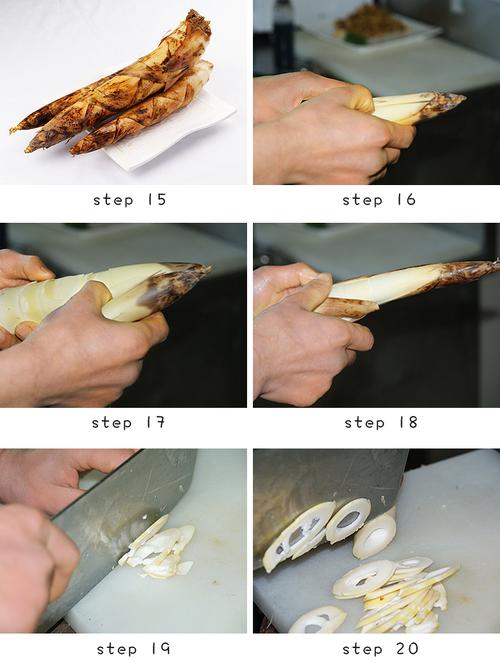 step 15

step 16

step 17

step 18

step 19

step 20