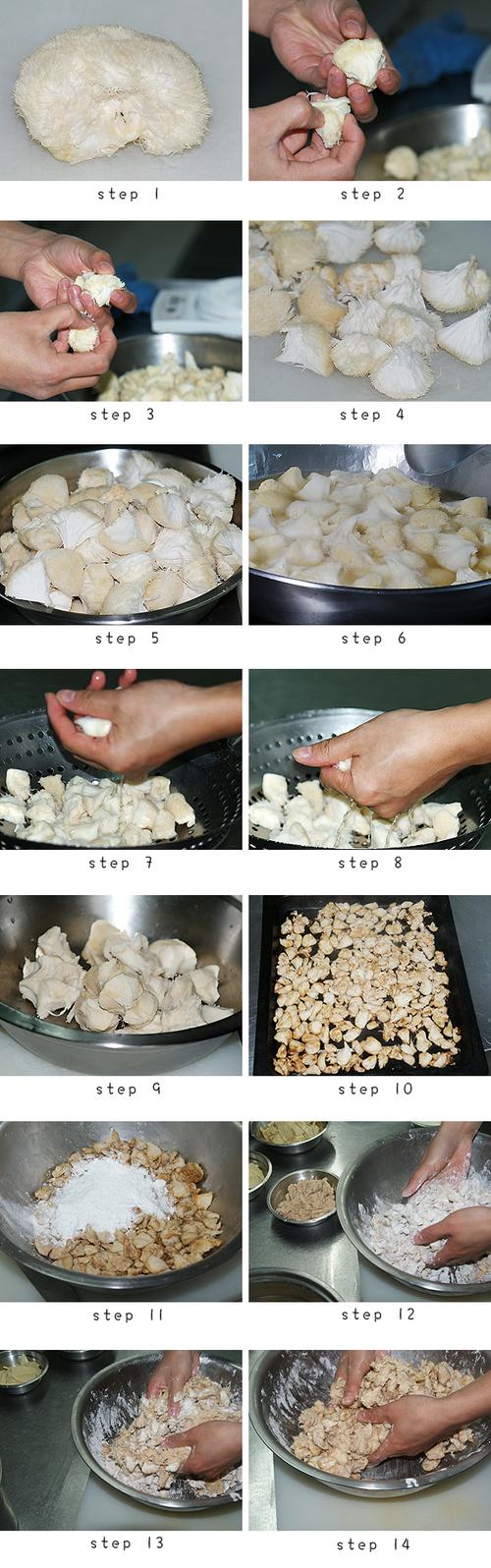 step 1

step 2

step 3

step 4

step 5

step 6

step 7

step 8

step 9

step 10

step 11

step 12

step 13

step 14