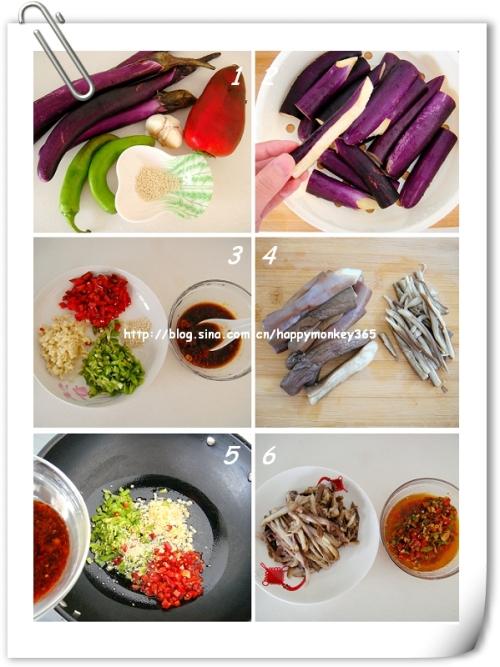 1
2
3
4
http://blog.sina.com.cn/happymonkey365
5
6