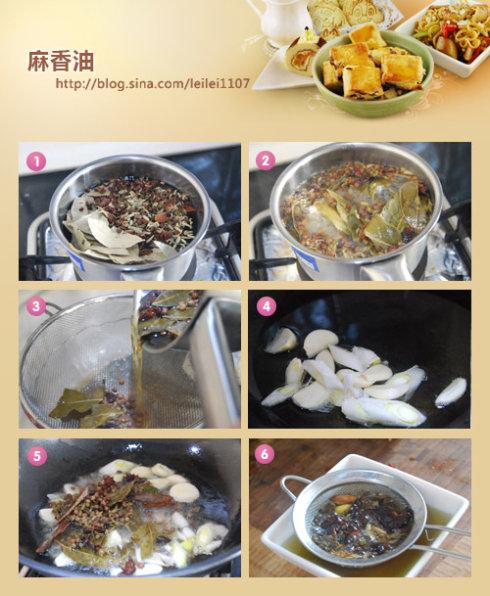 麻香油
http://blog.sina.com/leilei1107

1

2

3

4

5

6