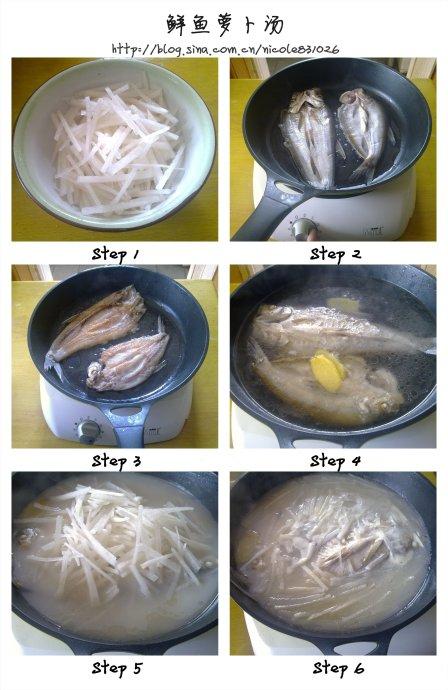 鲜鱼萝卜汤

http://blog.sina.com.cn/nicole831026

Step 1

Step 2

Step 3

Step 4

Step 5

Step 6