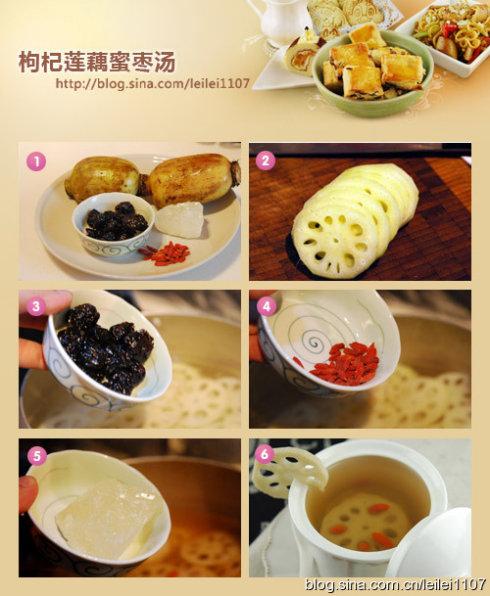 枸杞莲藕蜜枣汤
http://blog.sina.com/leilei1107

1

2

3

4

5

6

blog.sina.com.cn/leilei1107