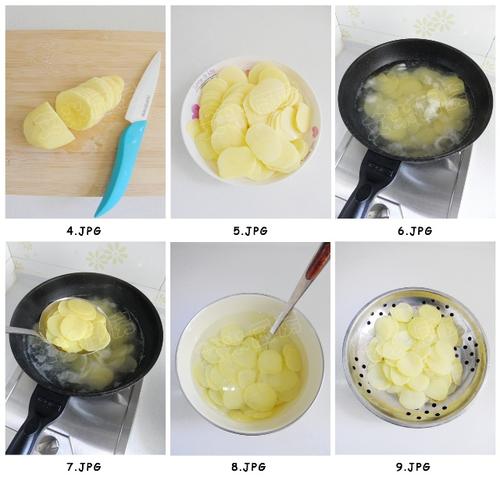 4.JPG

5.JPG

6.JPG

7.JPG

8.JPG

9.JPG