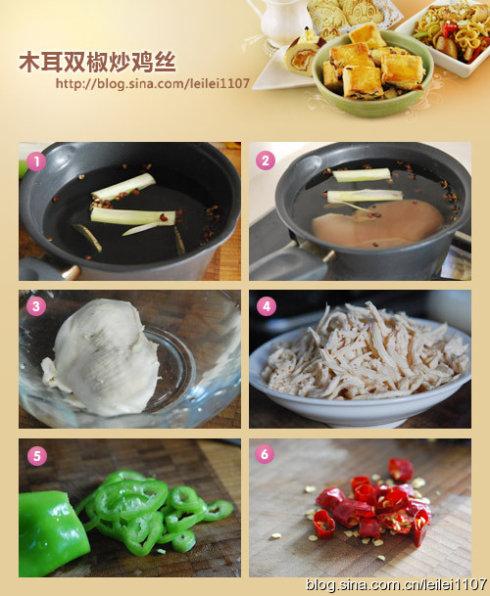 木耳双椒炒鸡丝
http://blog.sina.com/leilei1107

1

2

3

4

5

6

blog.sina.com.cn/leilei1107