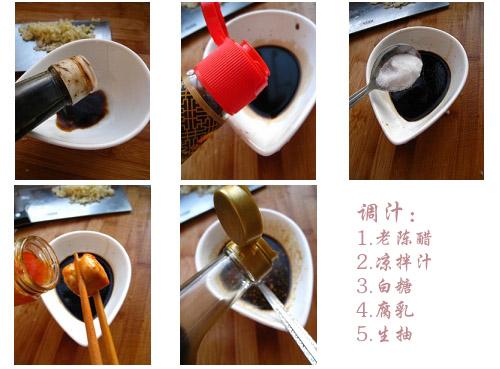 调汁：
1.老陈醋
2.凉拌汁
3.白糖
4.腐乳
5.生抽