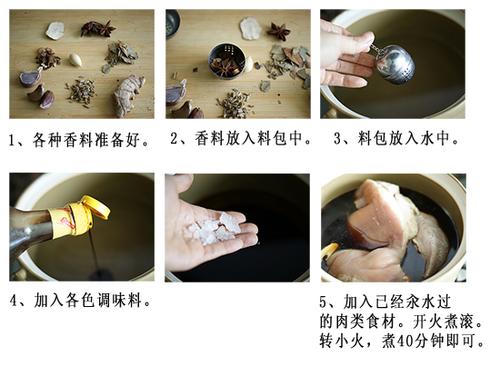 1、各种香料准备好。

2、香料放入料包中。

3、料包放入水中。

4、加入各色调味料。

5、加入已经汆水过的肉类食材。开火煮滚。转小火，煮40分钟即可。