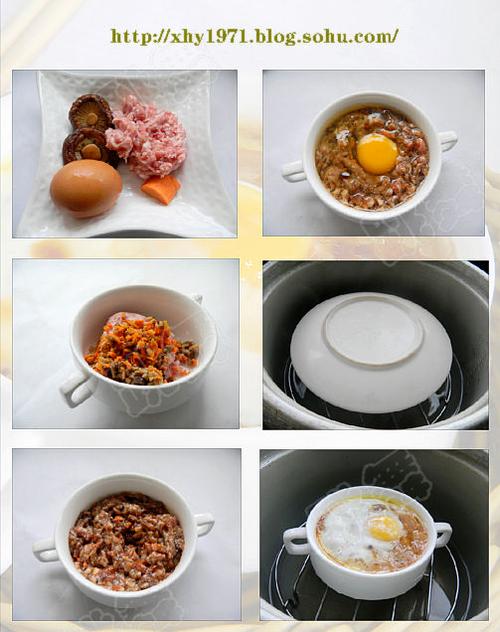 http://xhy1971.blog.sohu.com/