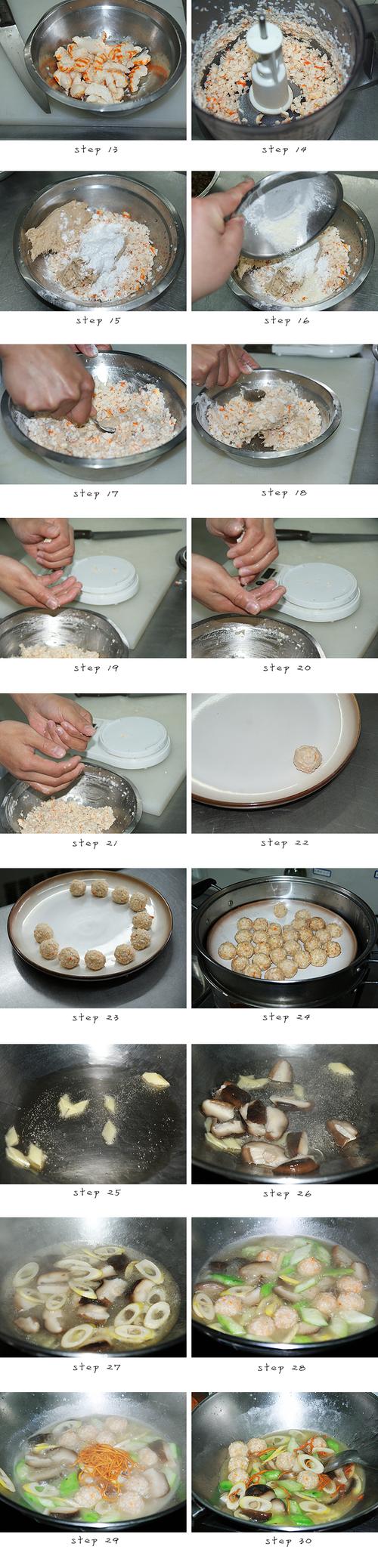 step 13

step 14

step 15

step 16

step 17

step 18

step 19

step 20

step 21

step 22

step 23

step 24

step 25

step 26

step 27

step 28

step 29

step 30