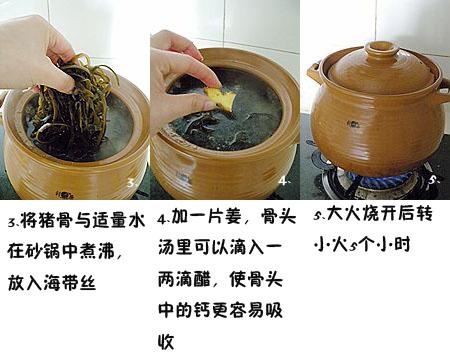 3、

4、

5、

3、将猪骨与适量水在砂锅中煮沸，放入海带丝

4、加一片姜，骨头汤里可以滴入一两滴醋，使骨头中的钙更容易吸收

5、大火烧开后转小火5个小时