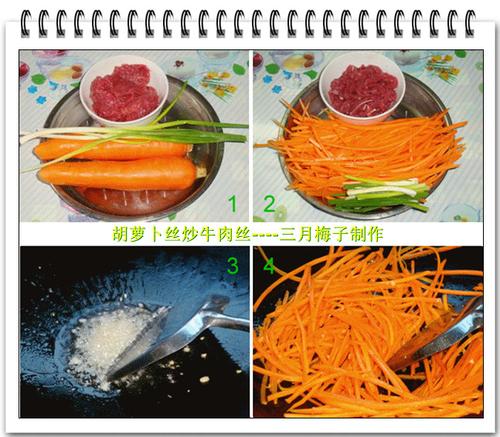 1
2
胡萝卜丝炒牛肉丝----三月梅子制作
3
4