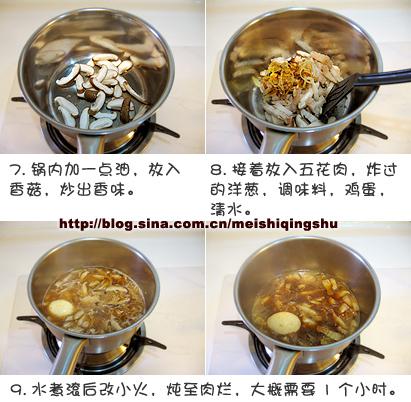 7. 锅内加一点油，放入香菇，炒出香味。

8. 接着放入五花肉，炸过的洋葱，调味料，鸡蛋，清水。

http://blog.sina.com.cn/meishiqingshu

9. 水煮滚后改小火，炖至肉烂，大概需要 1 个小时。