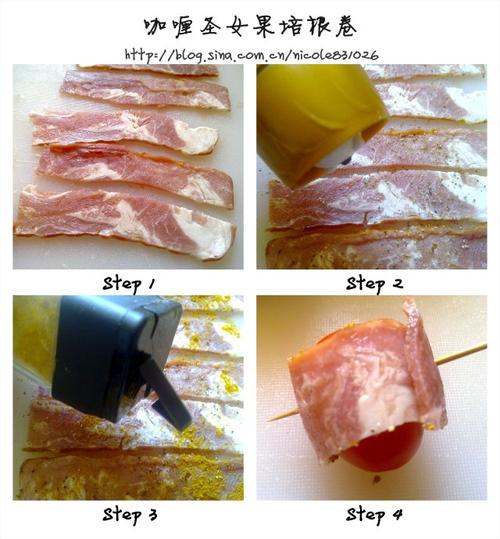 咖喱圣女果培根卷

http://blog.sina.com.cn/nicole831026

Step 1

Step 2

Step 3

Step 4