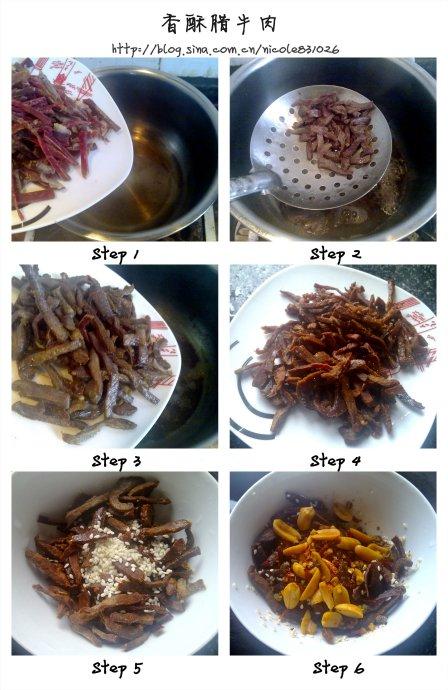 香酥腊牛肉

http://blog.sina.com.cn/nicole831026

Step 1

Step 2

Step 3

Step 4

Step 5

Step 6