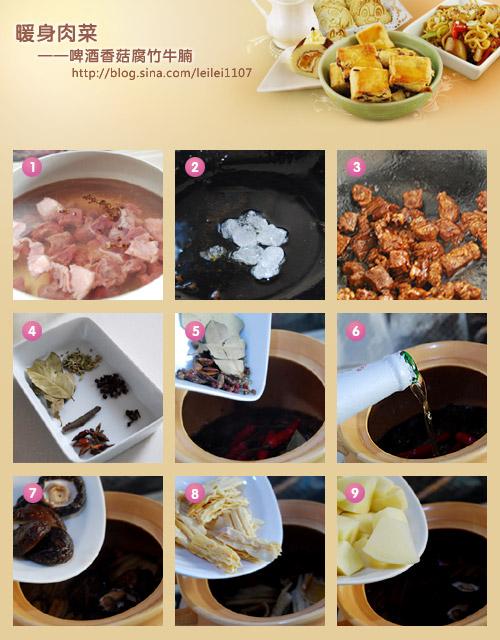 暖身肉菜

——啤酒香菇腐竹牛腩

http://blog.sina.com/leilei1107

1

2

3

4

5

6

7

8

9