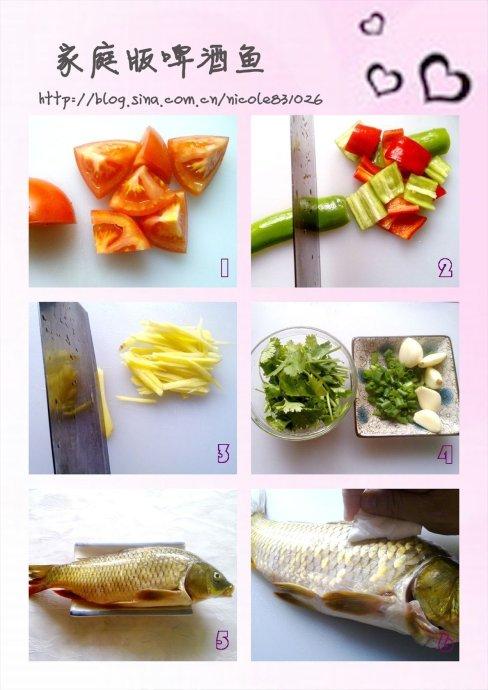 家庭版啤酒鱼

http://blog.sina.com.cn/nicole831026

1

2

3

4

5

6