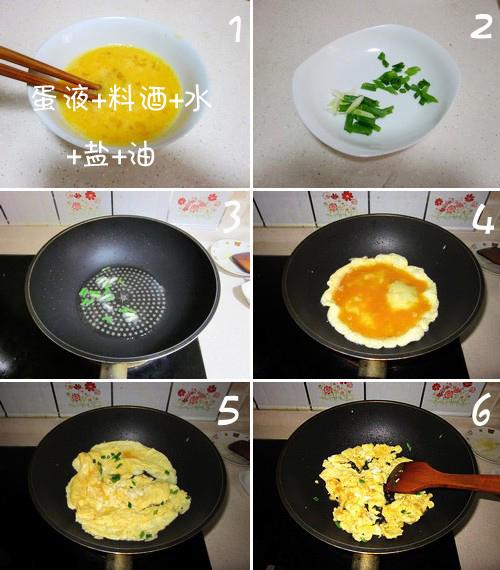 1
蛋液+料酒+水
+盐+油

2

3

4

5

6