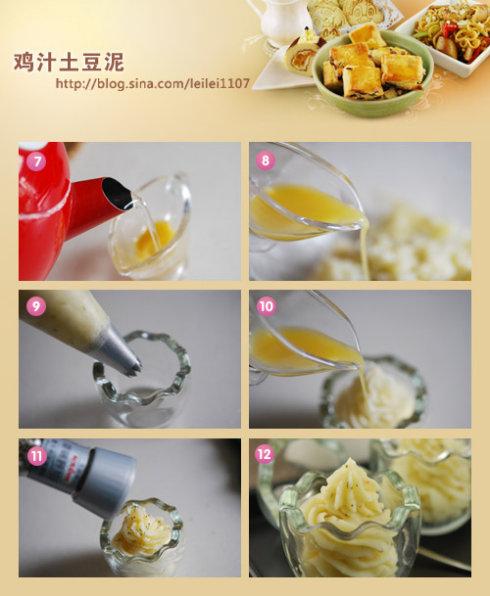 鸡汁土豆泥
http://blog.sina.com/leilei1107

7

8

9

10

11

12