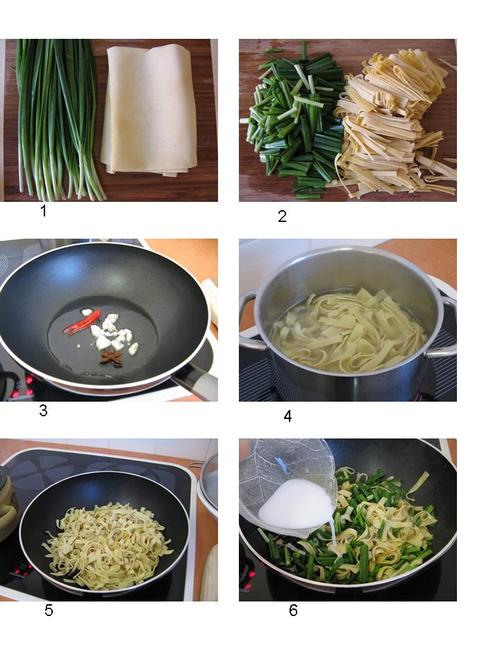 1

2

3

4

5

6