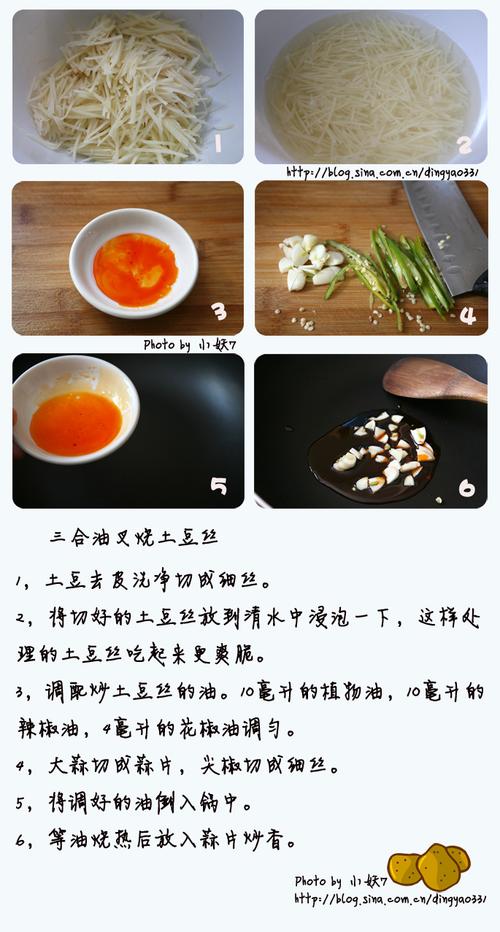 1

2

http://blog.sina.com.cn/dingyao331

3

4

Photo by 小妖7

5

6

三合油叉烧土豆丝

1，土豆去皮洗净切成细丝。

2，将切好的土豆丝放到清水中浸泡一下，这样处理的土豆丝吃起来更爽脆。

3，调配炒土豆丝的油。10毫升的植物油，10毫升的辣椒油，4毫升的花椒油调匀。

4，大蒜切成蒜片，尖椒切成细丝。

5，将调好的油倒入锅中。

6，等油烧热后放入蒜片炒香。

Photo by 小妖7
http://blog.sina.com.cn/dingyao331